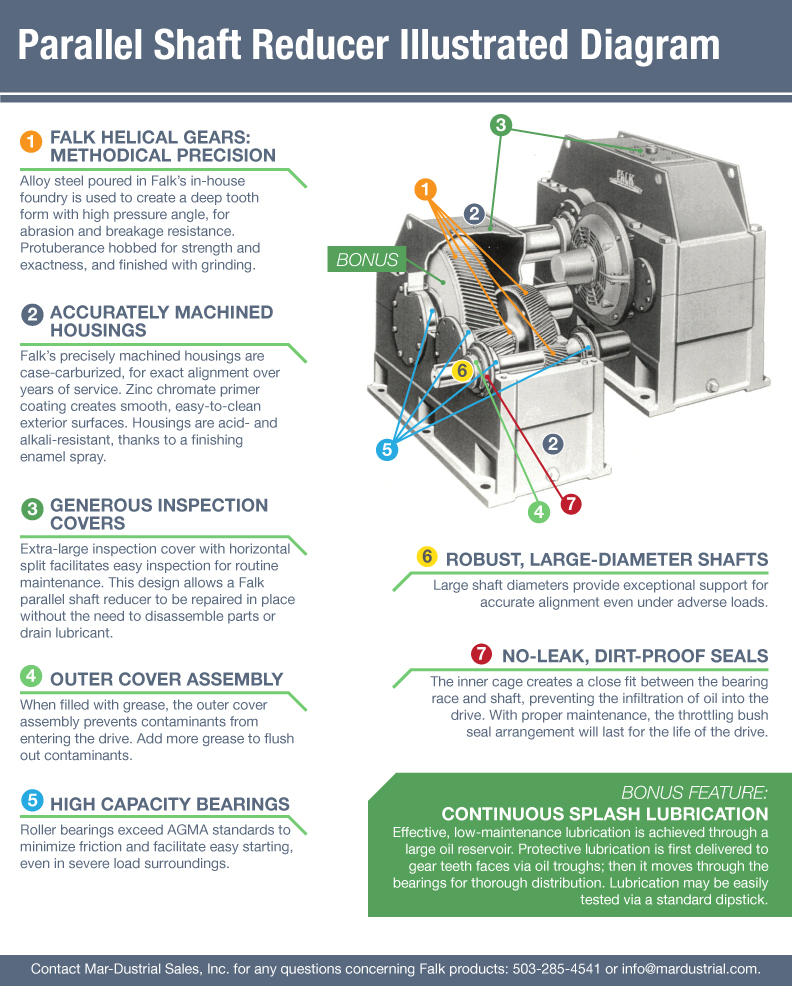 Parallel Shaft Reducer Illustrated Diagram

1 FALK HELICAL GEARS: METHODICAL PRECISION
Alloy steel poured in Falk's in-house foundry is used to create a deep tooth form with high pressure angle, for abrasion and breakage resistance. Protuberance hobbed for strength and exactness, and finished with grinding.

2 ACCURATELY MACHINED HOUSINGS
Falk's precisely machined housings are case-carburized, for exact alignment over years of service. Zinc chromate primer coating creates smooth, easy-to-clean exterior surfaces. Housings are acid- and alkali-resistant, thanks to a finishing enamel spray.

3 GENEROUS INSPECTION COVERS
Extra-large inspection cover with horizontal split facilitates easy inspection for routine maintenance. This design allows a Falk parallel shaft reducer to be repaired in place without the need to disassemble parts or drain lubricant.

4 OUTER COVER ASSEMBLY
When filled with grease, the outer cover assembly prevents contaminants from entering the drive. Add more grease to flush out contaminants.

5 HIGH CAPACITY BEARINGS
Roller bearings exceed AGMA standards to minimize friction and facilitate easy starting, even in severe load surroundings.

3
1
2
BONUS
FALK
6
5
2
4
7

6 ROBUST, LARGE-DIAMETER SHAFTS
Large shaft diameters provide exceptional support for accurate alignment even under adverse loads.

7 NO-LEAK, DIRT-PROOF SEALS
The inner cage creates a close fit between the bearing race and shaft, preventing the infiltration of oil into the drive. With proper maintenance, the throttling bush seal arrangement will last for the life of the drive.

BONUS FEATURE:
CONTINUOUS SPLASH LUBRICATION
Effective, low-maintenance lubrication is achieved through a large oil reservoir. Protective lubrication is first delivered to gear teeth faces via oil troughs; then it moves through the bearings for thorough distribution. Lubrication may be easily tested via a standard dipstick.

Contact Mar-Dustrial Sales, Inc. for any questions concerning Falk products: 503-285-4541 or info@mardustrial.com.